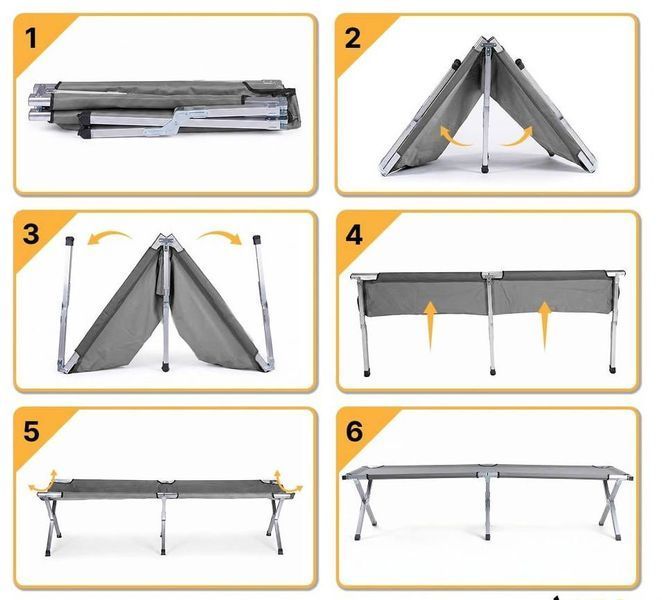 1

2

3

4

5

6